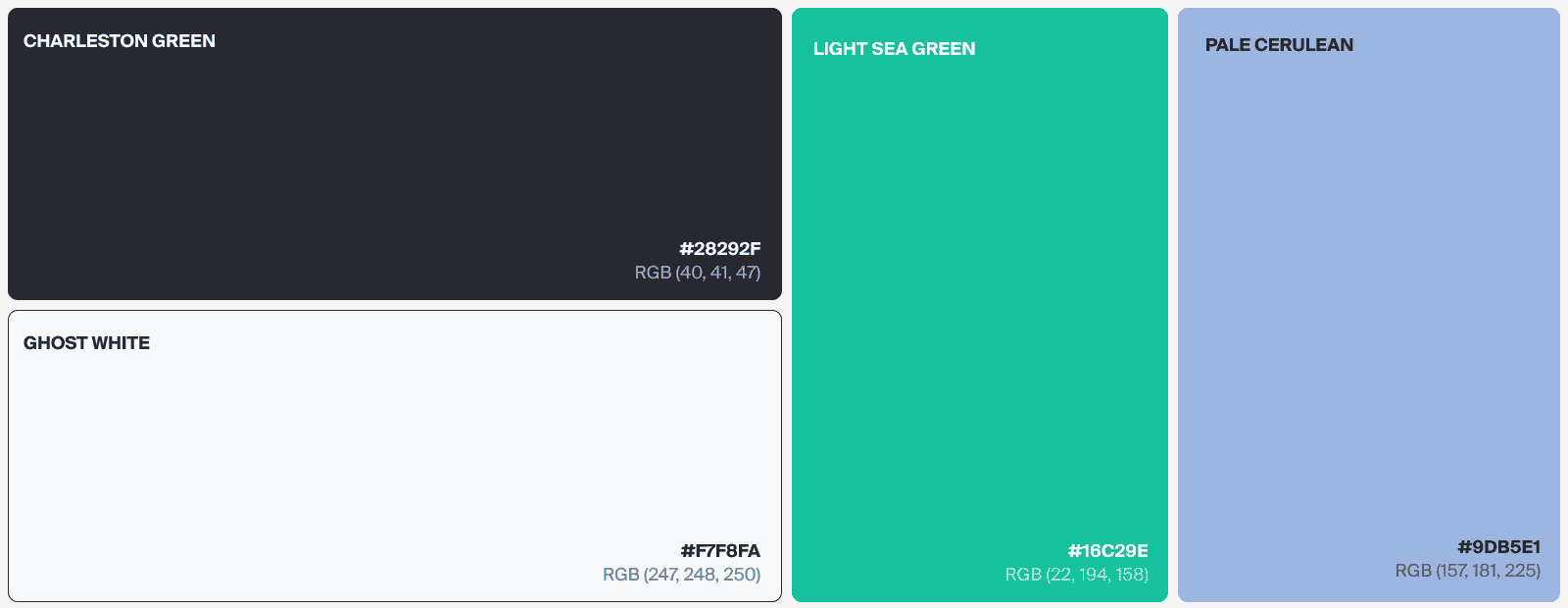 CHARLESTON GREEN

#28292F
RGB (40, 41, 47)

GHOST WHITE

#F7F8FA
RGB (247, 248, 250)

LIGHT SEA GREEN

#16C29E
RGB (22, 194, 158)

PALE CERULEAN

#9DB5E1
RGB (157, 181, 225)